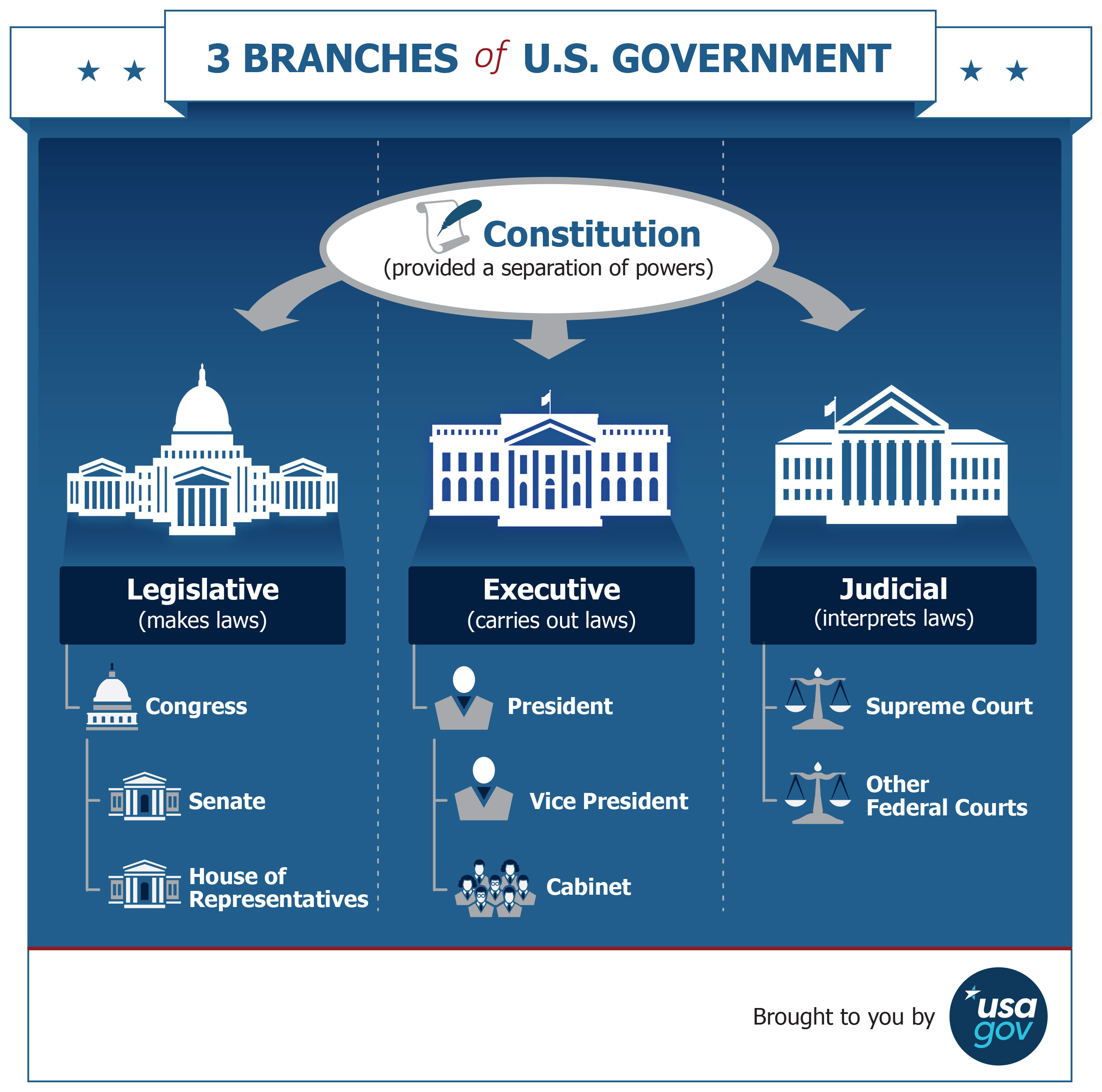 3 BRANCHES of U.S. GOVERNMENT

Constitution
(provided a separation of powers)

Legislative
(makes laws)

Congress

Senate

House of Representatives

Executive
(carries out laws)

President

Vice President

Cabinet

Judicial
(interprets laws)

Supreme Court

Other Federal Courts

Brought to you by usa gov