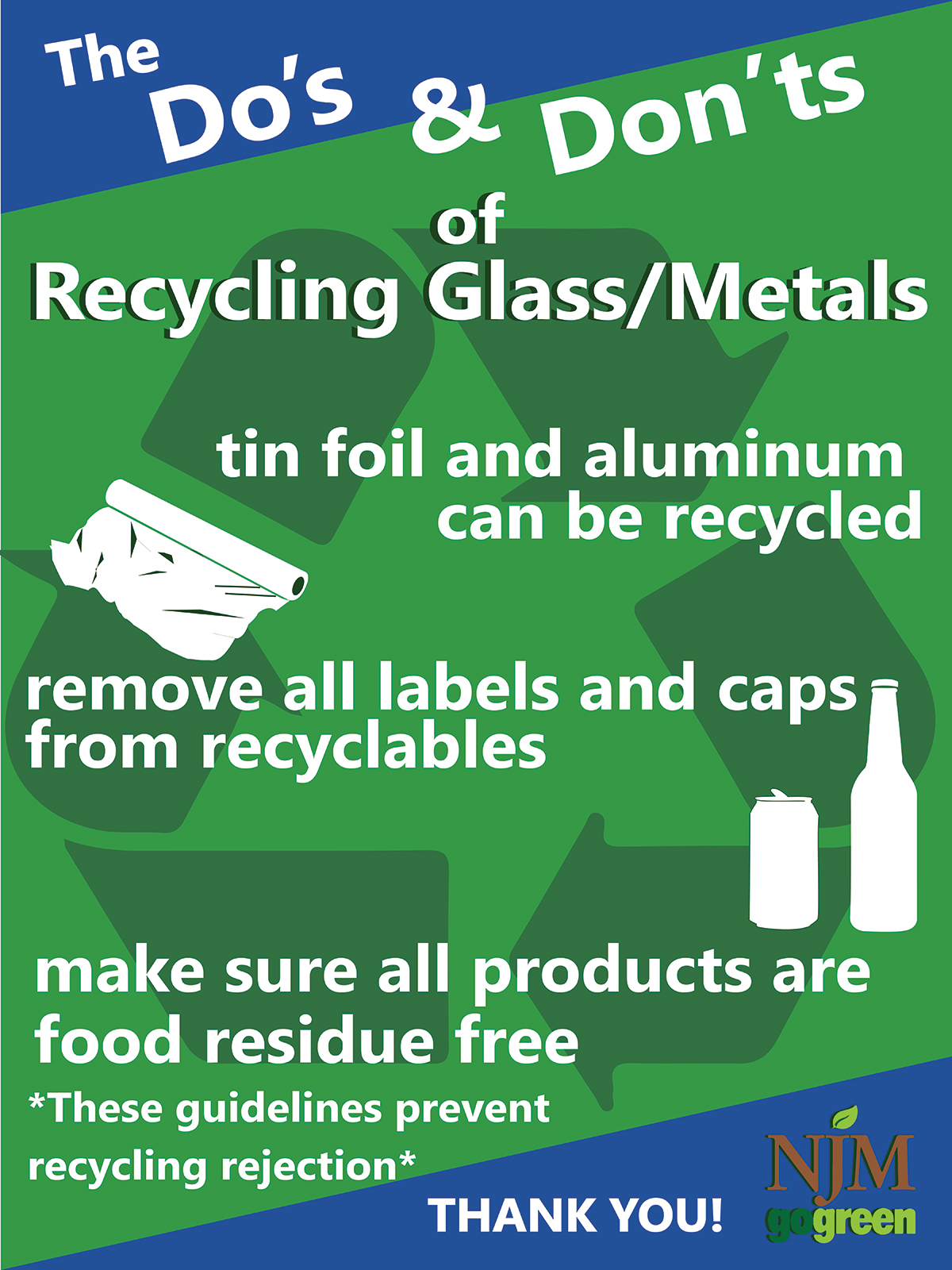 The Do's & Don'ts of Recycling Glass/Metals

tin foil and aluminum can be recycled

remove all labels and caps from recyclables

make sure all products are food residue free

*These guidelines prevent recycling rejection*

THANK YOU!

NJM
gogreen