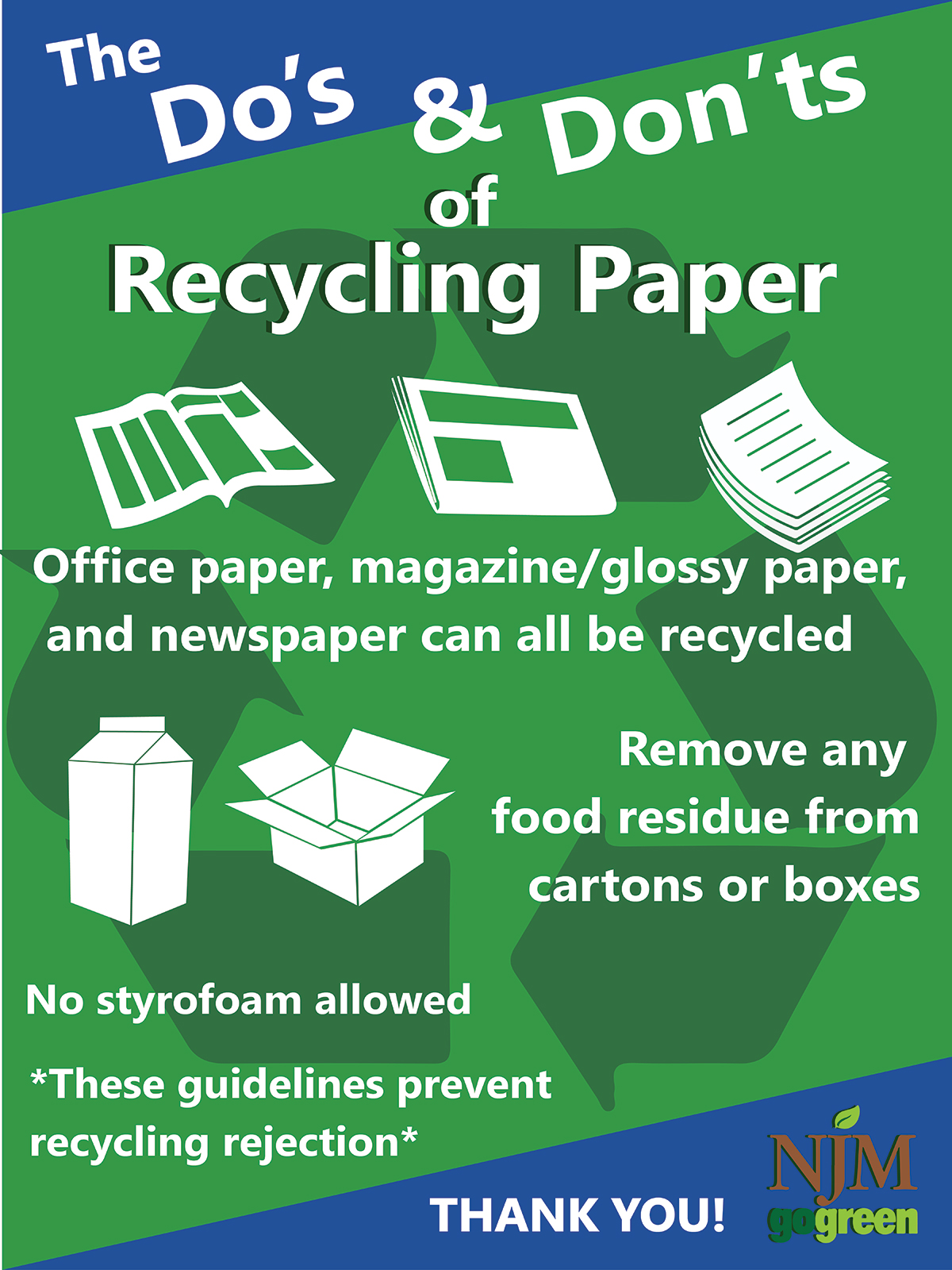 The Do's & Don'ts of Recycling Paper

Office paper, magazine/glossy paper, and newspaper can all be recycled

Remove any food residue from cartons or boxes

No styrofoam allowed

*These guidelines prevent recycling rejection*

THANK YOU!

NJM gogreen