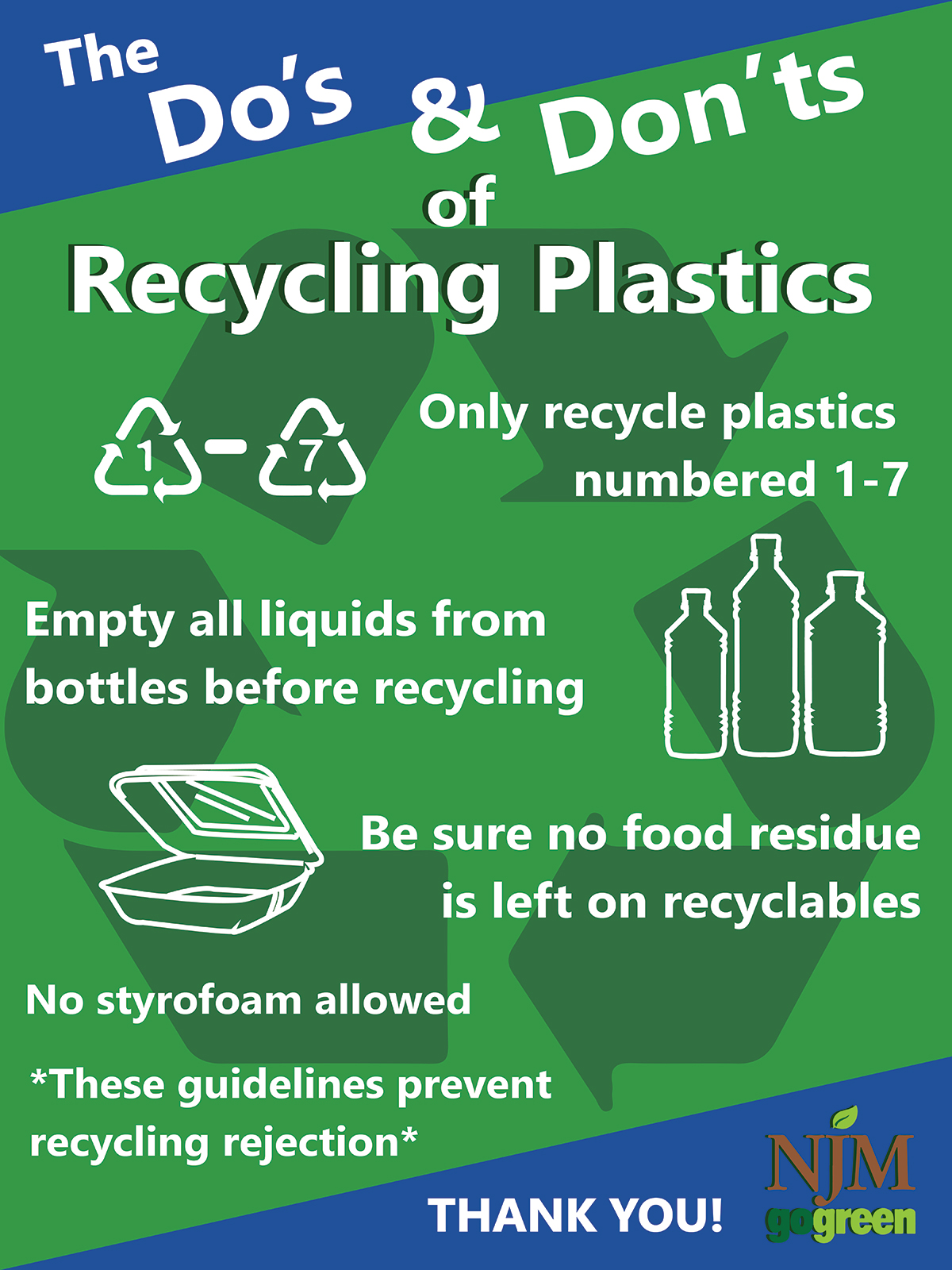 The Do's & Don'ts of Recycling Plastics

1 - 7

Only recycle plastics numbered 1-7

Empty all liquids from bottles before recycling

Be sure no food residue is left on recyclables

No styrofoam allowed

*These guidelines prevent recycling rejection*

THANK YOU!

NJM gogreen